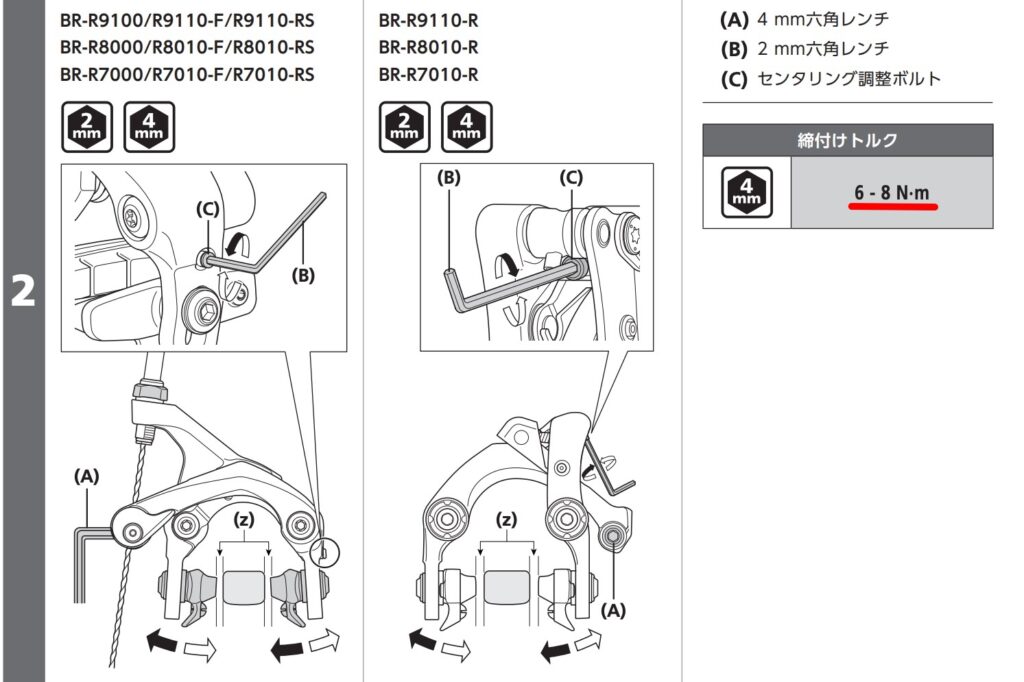 2

BR-R9100/R9110-F/R9110-RS
BR-R8000/R8010-F/R8010-RS
BR-R7000/R7010-F/R7010-RS

2 mm 4 mm

(C)
(B)
(A)
(z)

BR-R9110-R
BR-R8010-R
BR-R7010-R

2 mm 4 mm

(B)
(C)
(z)
(A)

(A) 4 mm六角レンチ
(B) 2 mm六角レンチ
(C) センタリング調整ボルト

| 締付けトルク | |
|---|---|
| 4 mm | 6 - 8 N·m |